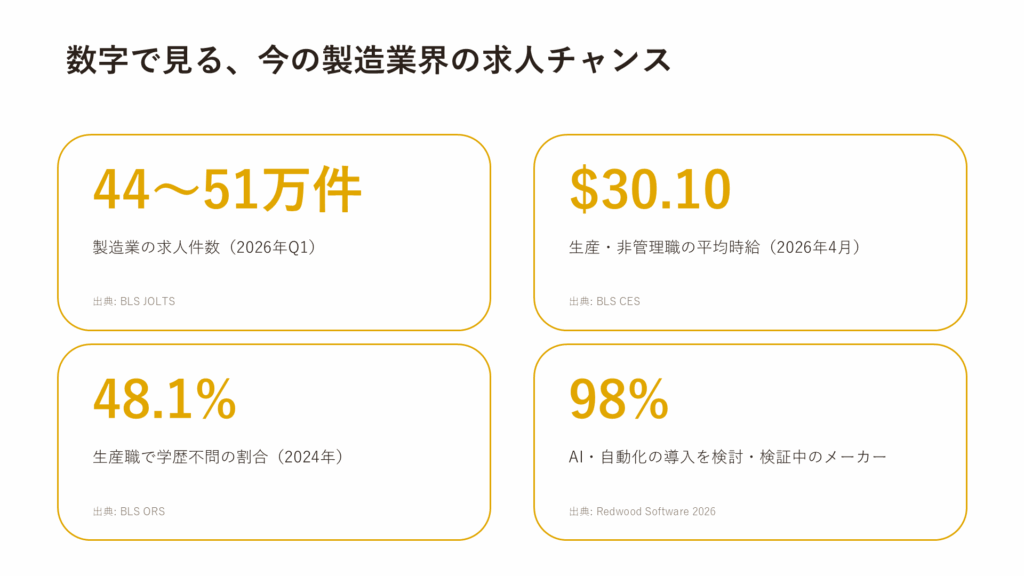 数字で見る、今の製造業界の求人チャンス

44〜51万件

製造業の求人件数（2026年Q1）

出典: BLS JOLTS

$30.10

生産・非管理職の平均時給（2026年4月）

出典: BLS CES

48.1%

生産職で学歴不問の割合（2024年）

出典: BLS ORS

98%

AI・自動化の導入を検討・検証中のメーカー

出典: Redwood Software 2026